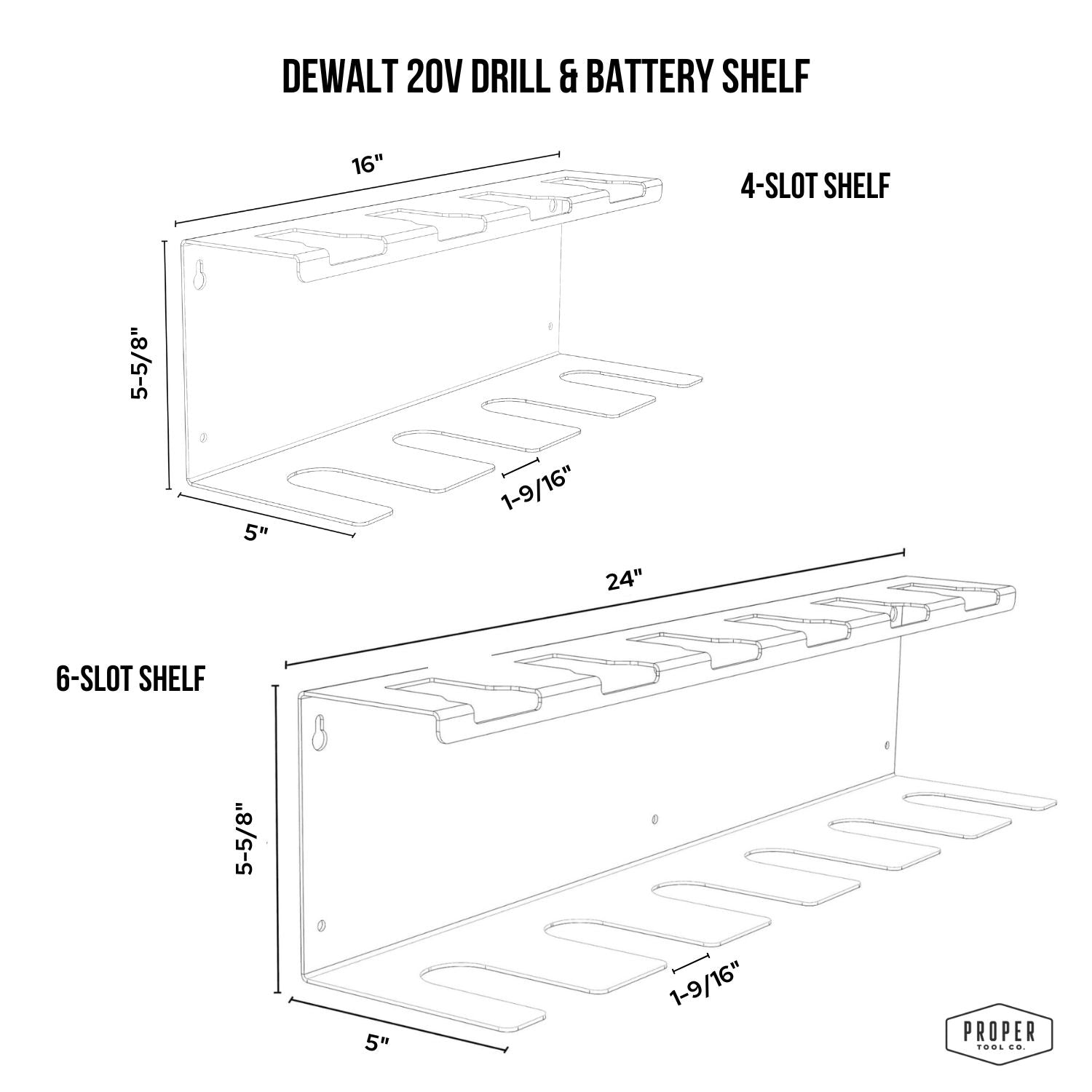 DEWALT 20V DRILL & BATTERY SHELF

16"

4-SLOT SHELF

5-5/8"

1-9/16"

5"

24"

6-SLOT SHELF

5-5/8"

1-9/16"

5"

PROPER
TOOL CO.