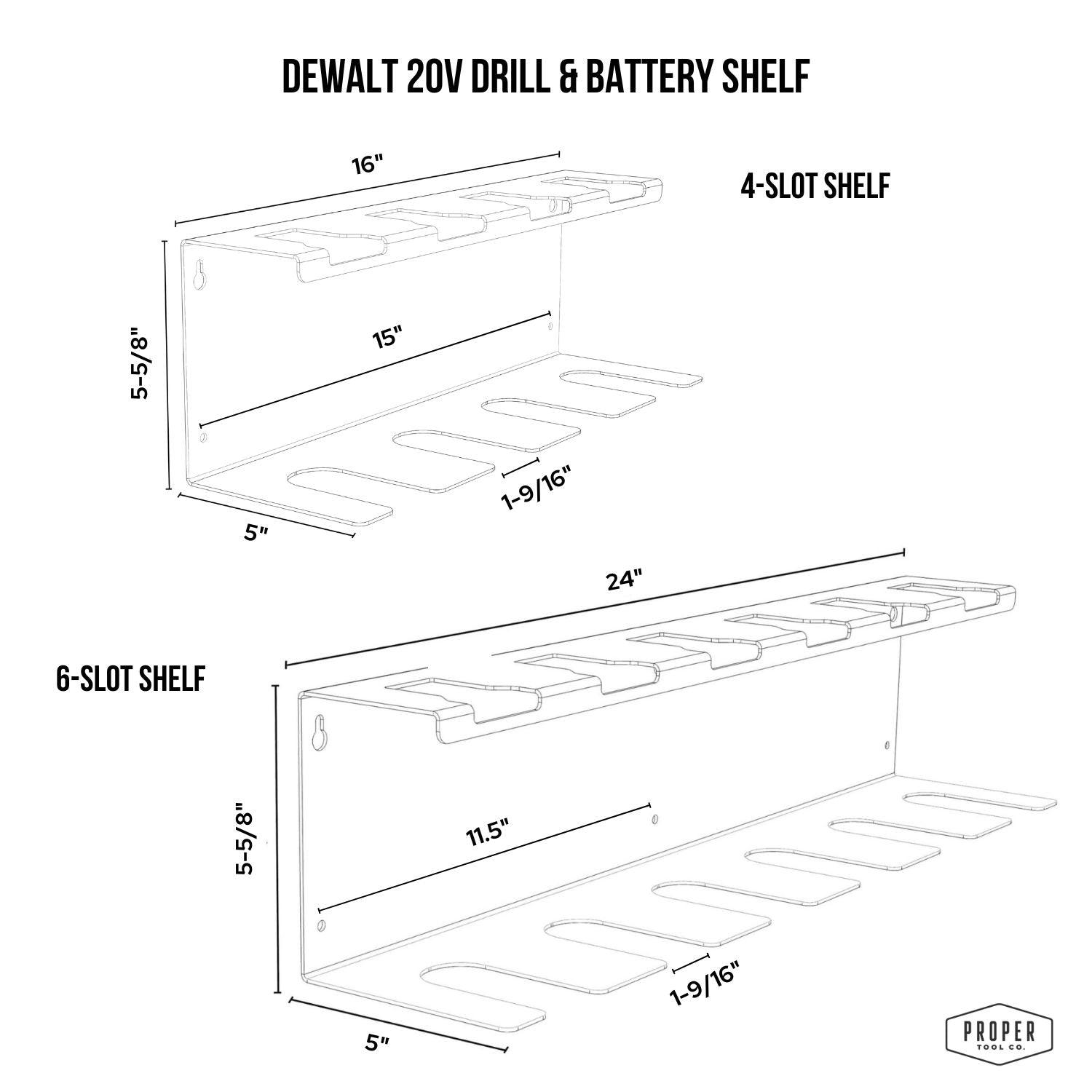 DEWALT 20V DRILL & BATTERY SHELF

16"

4-SLOT SHELF

5-5/8"

15"

1-9/16"

5"

24"

6-SLOT SHELF

5-5/8"

11.5"

1-9/16"

5"

PROPER
TOOL CO.